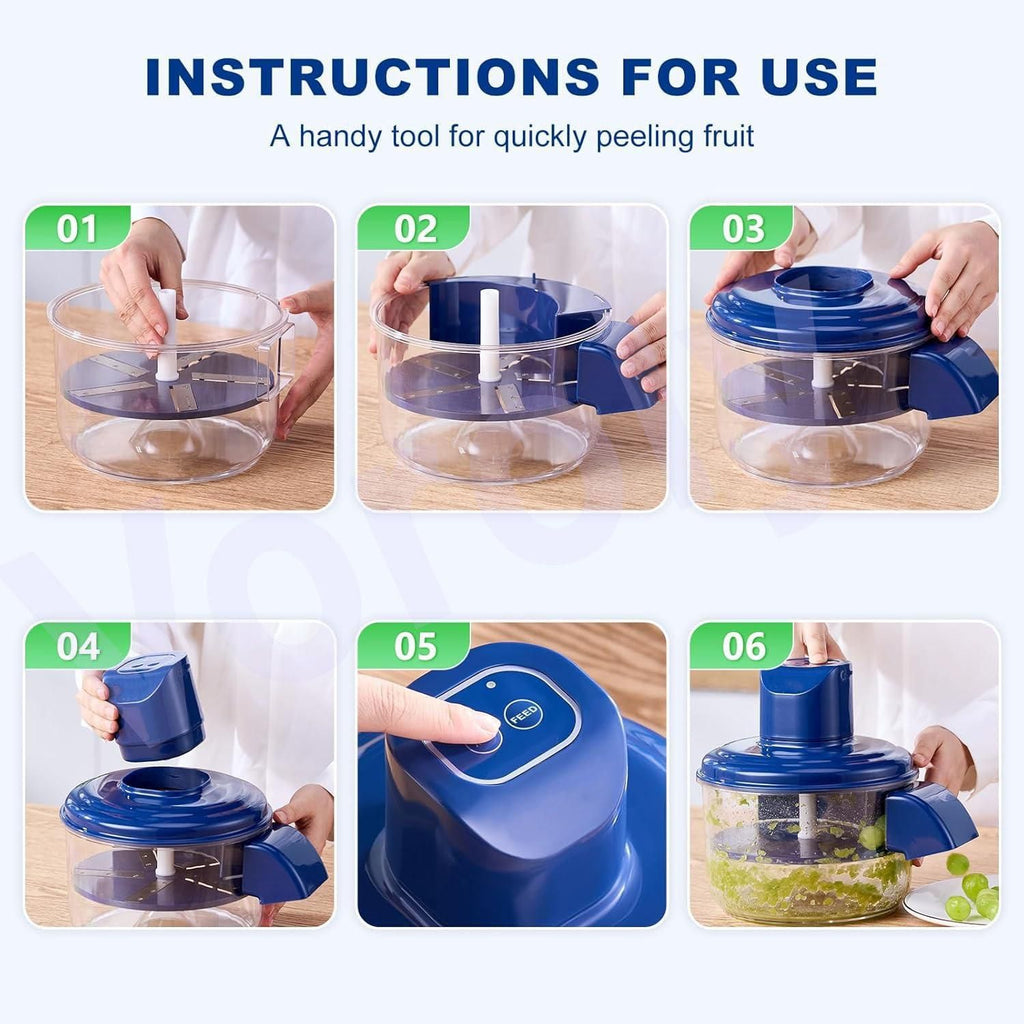 INSTRUCTIONS FOR USE

A handy tool for quickly peeling fruit

01

02

03

04

05

FEED

06